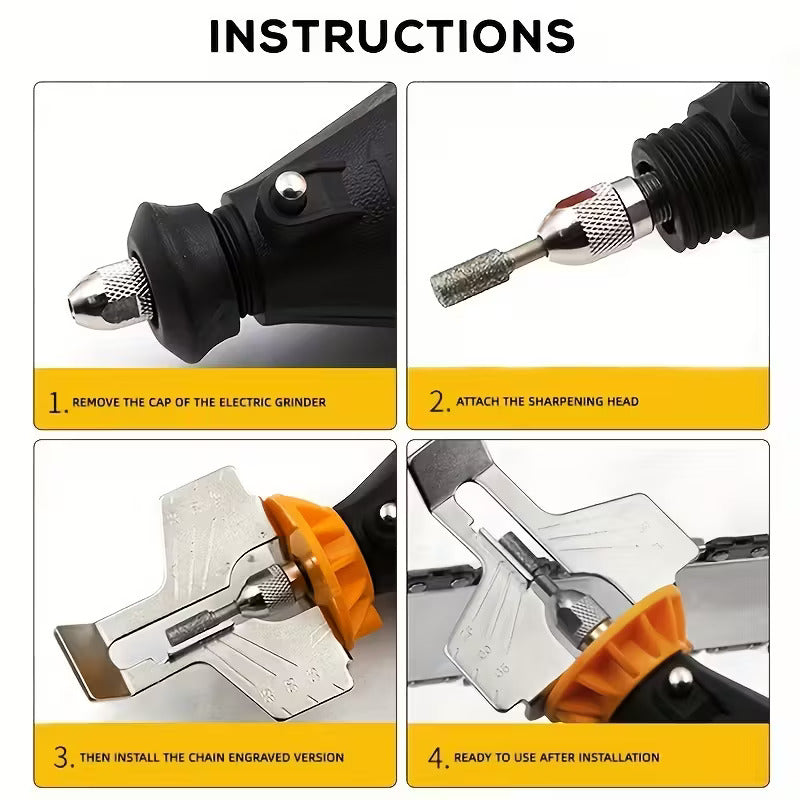 INSTRUCTIONS

1. REMOVE THE CAP OF THE ELECTRIC GRINDER

2. ATTACH THE SHARPENING HEAD

3. THEN INSTALL THE CHAIN ENGRAVED VERSION

4. READY TO USE AFTER INSTALLATION