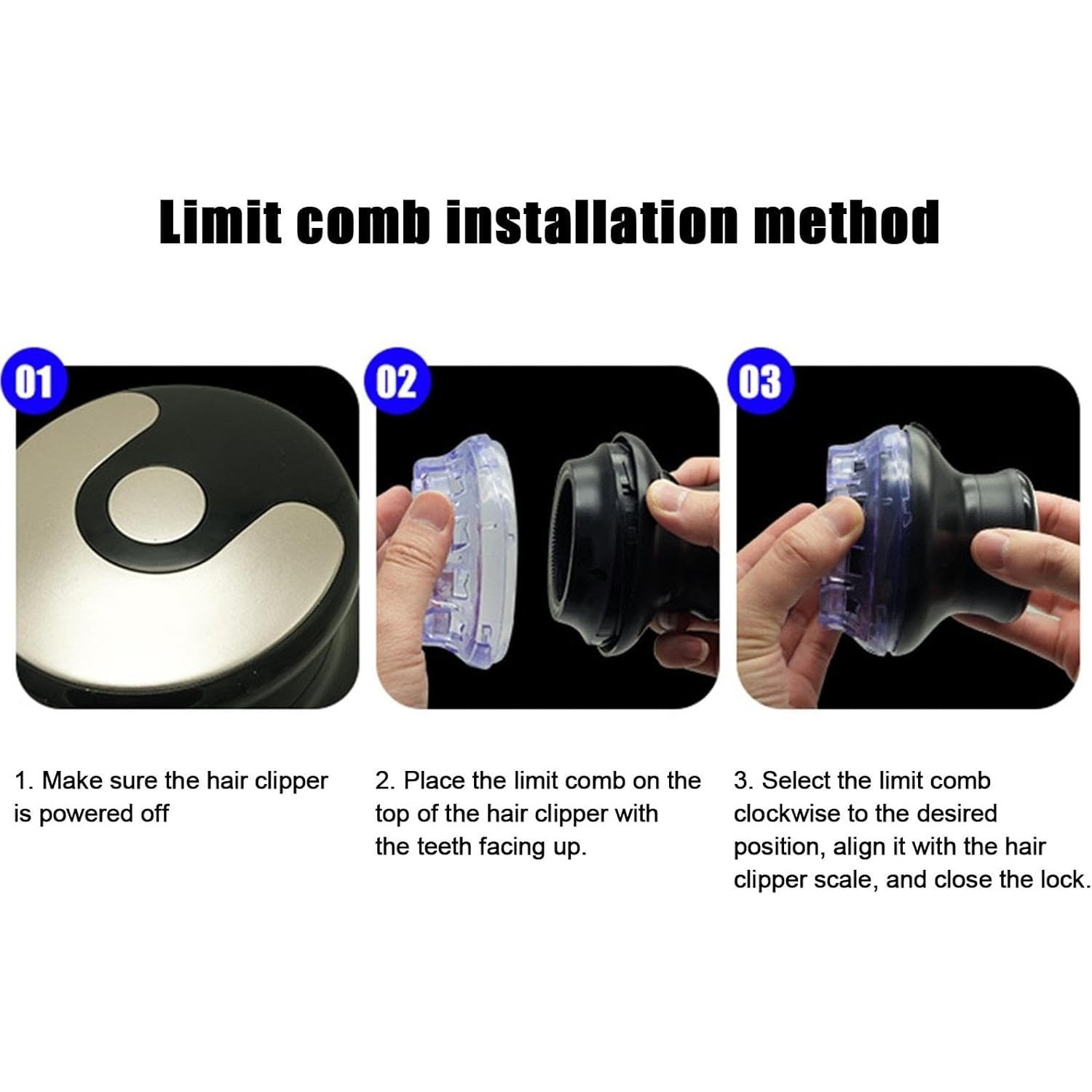 Limit comb installation method

01

02

03

1. Make sure the hair clipper is powered off

2. Place the limit comb on the top of the hair clipper with the teeth facing up.

3. Select the limit comb clockwise to the desired position, align it with the hair clipper scale, and close the lock.