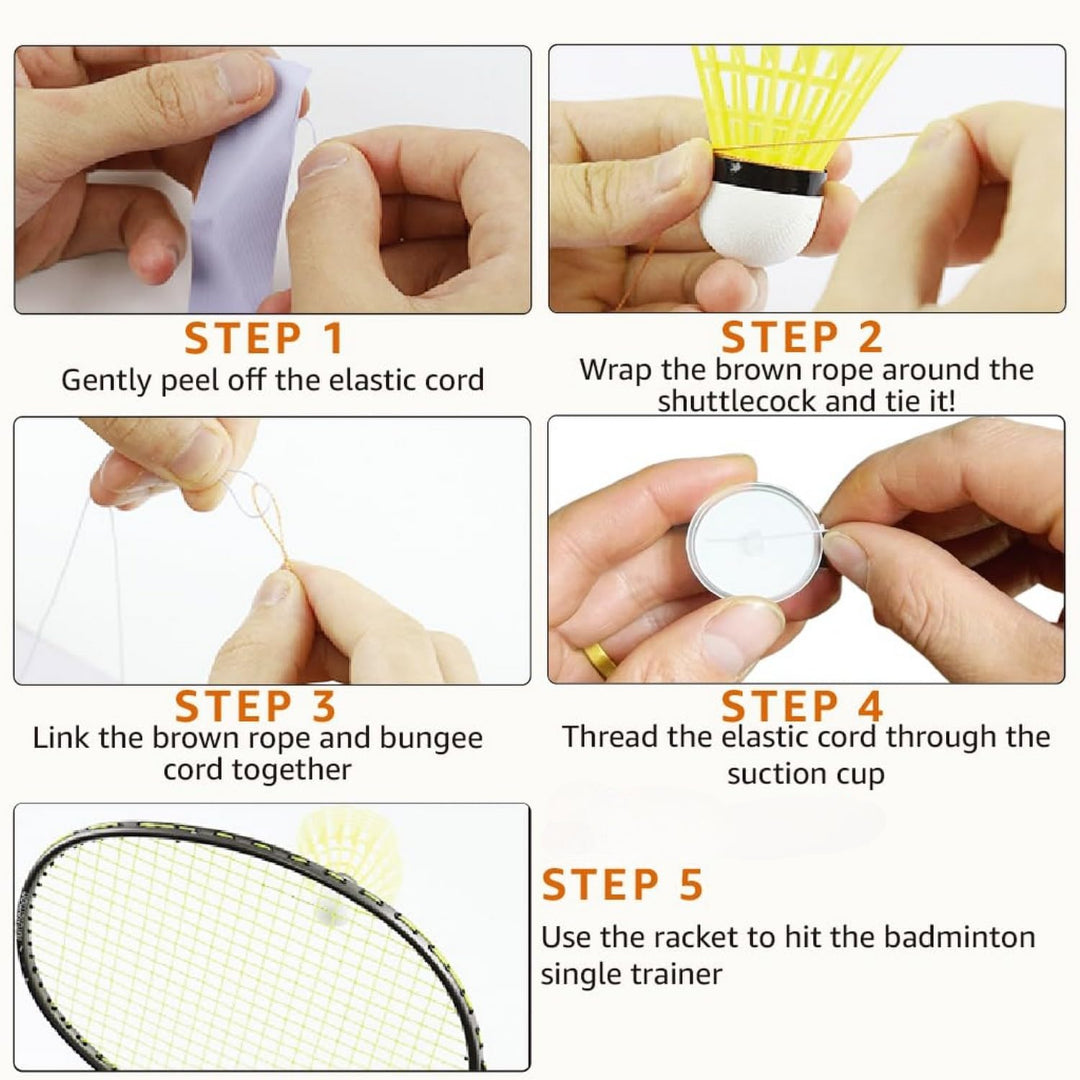 STEP 1
Gently peel off the elastic cord

STEP 2
Wrap the brown rope around the shuttlecock and tie it!

STEP 3
Link the brown rope and bungee cord together

STEP 4
Thread the elastic cord through the suction cup

STEP 5
Use the racket to hit the badminton single trainer