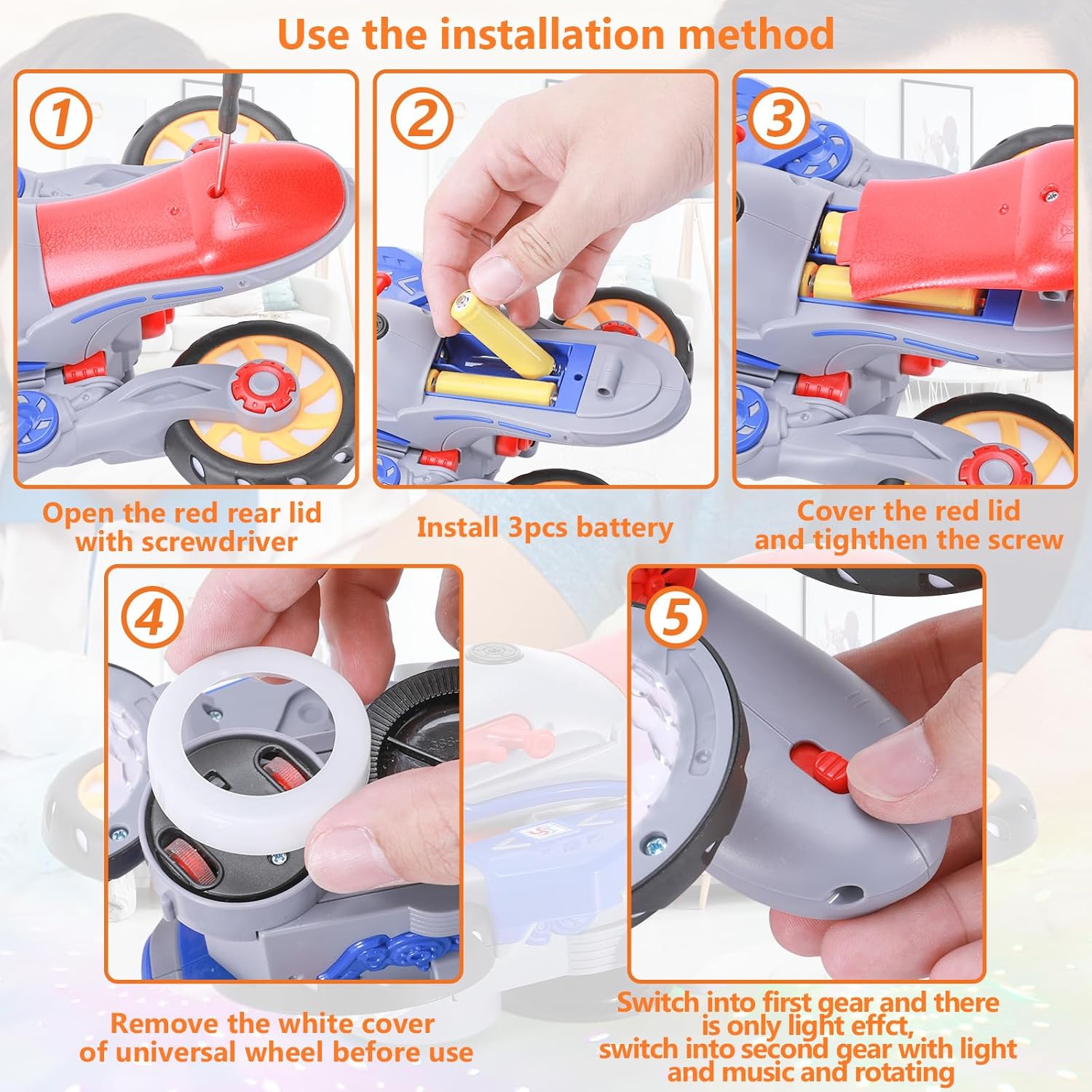 Use the installation method

1

Open the red rear lid with screwdriver

2

Install 3pcs battery

3

Cover the red lid and tighthen the screw

4

Remove the white cover of universal wheel before use

5

Switch into first gear and there is only light effct, switch into second gear with light and music and rotating