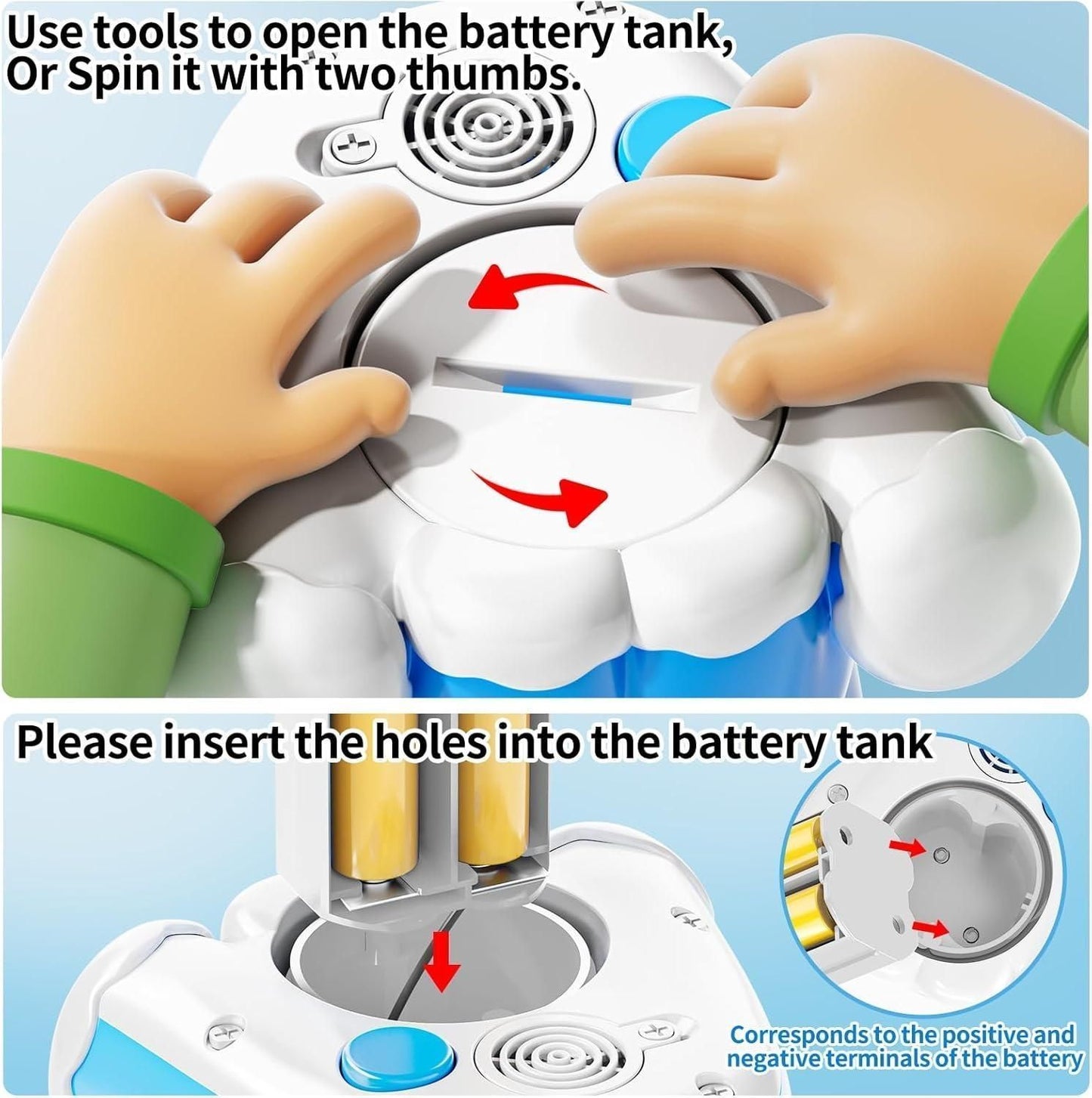 Use tools to open the battery tank, Or Spin it with two thumbs.

Please insert the holes into the battery tank

Corresponds to the positive and negative terminals of the battery