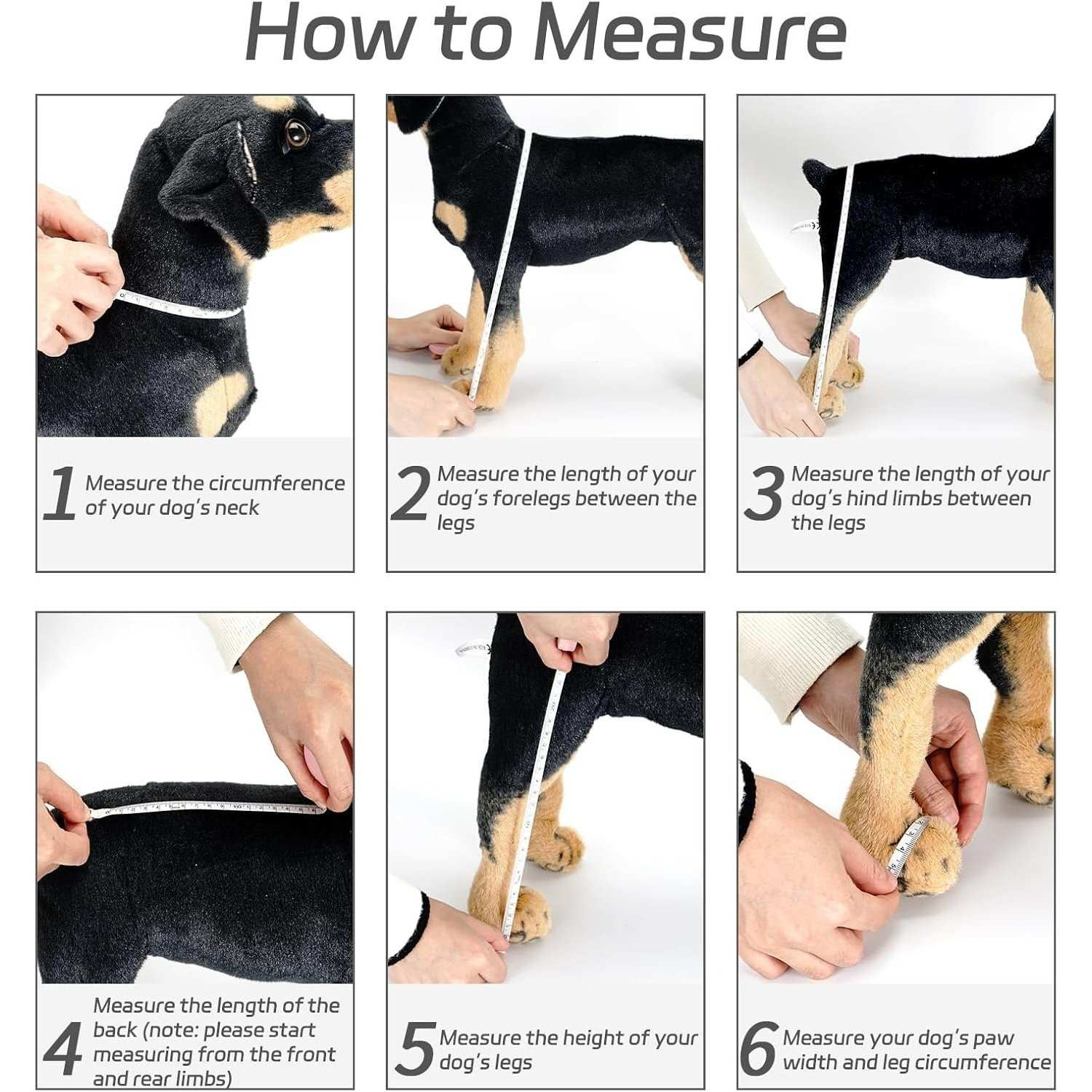 How to Measure

1 Measure the circumference of your dog's neck

2 Measure the length of your dog's forelegs between the legs

3 Measure the length of your dog's hind limbs between the legs

4 Measure the length of the back (note: please start measuring from the front and rear limbs)

5 Measure the height of your dog's legs

6 Measure your dog's paw width and leg circumference