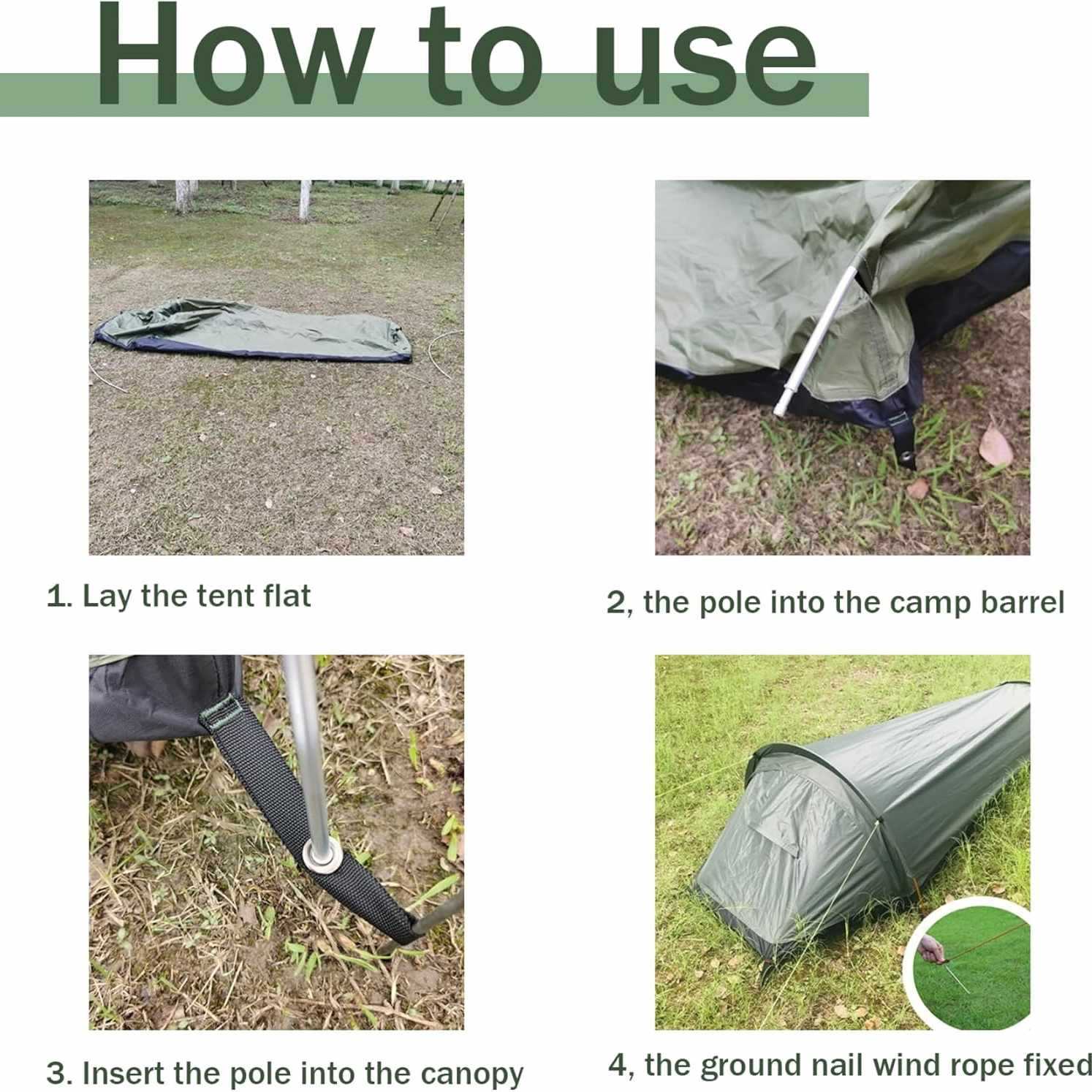 How to use

1. Lay the tent flat

2, the pole into the camp barrel

3. Insert the pole into the canopy

4, the ground nail wind rope fixed