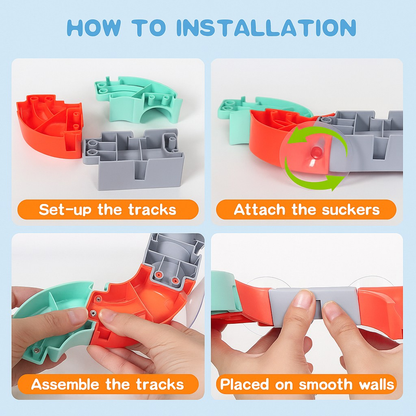 HOW TO INSTALLATION

Set-up the tracks

Attach the suckers

Assemble the tracks

Placed on smooth walls